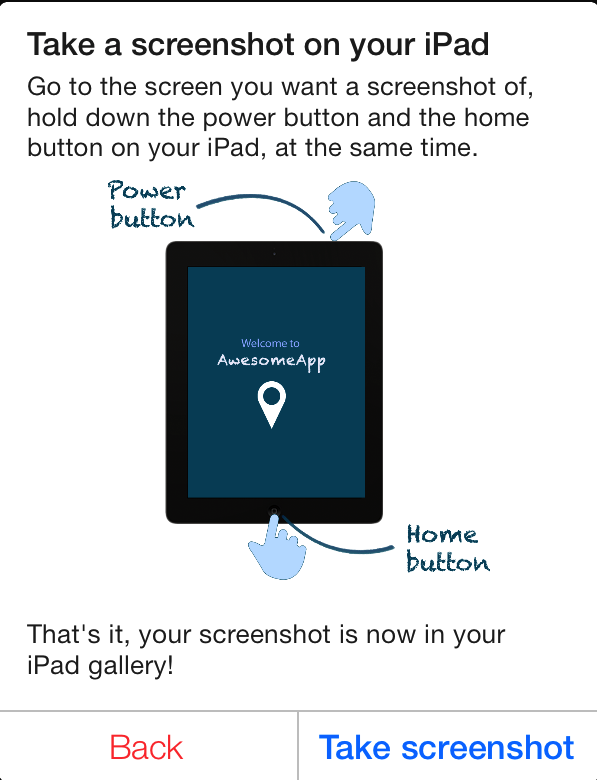 Take a screenshot on your iPad

Go to the screen you want a screenshot of, hold down the power button and the home button on your iPad, at the same time.

Power button

Welcome to
AwesomeApp

Home button

That's it, your screenshot is now in your iPad gallery!

Back

Take screenshot